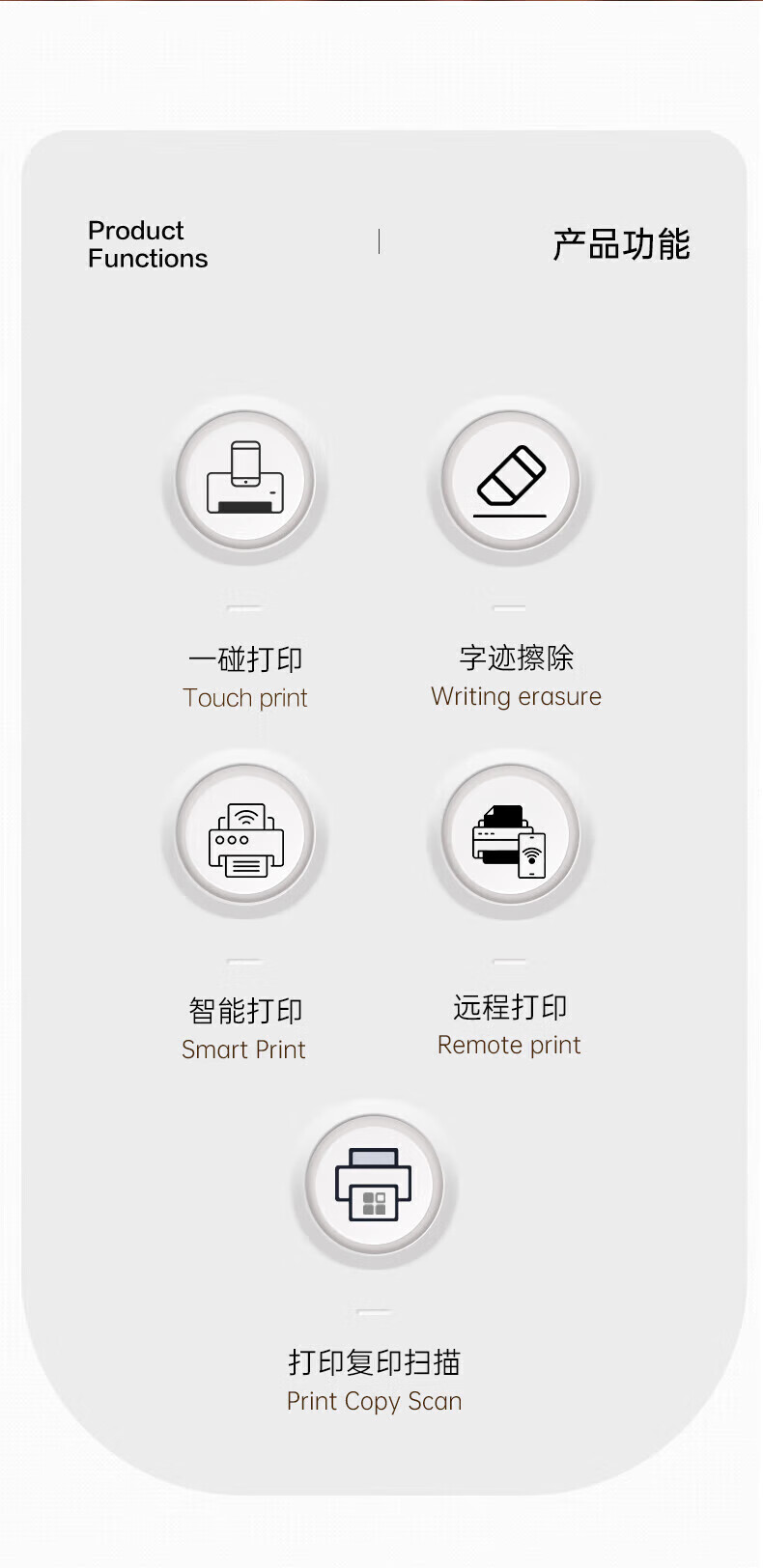 Product
Functions

产品功能

一碰打印
Touch print

字迹擦除
Writing erasure

智能打印
Smart Print

远程打印
Remote print

打印复印扫描
Print Copy Scan